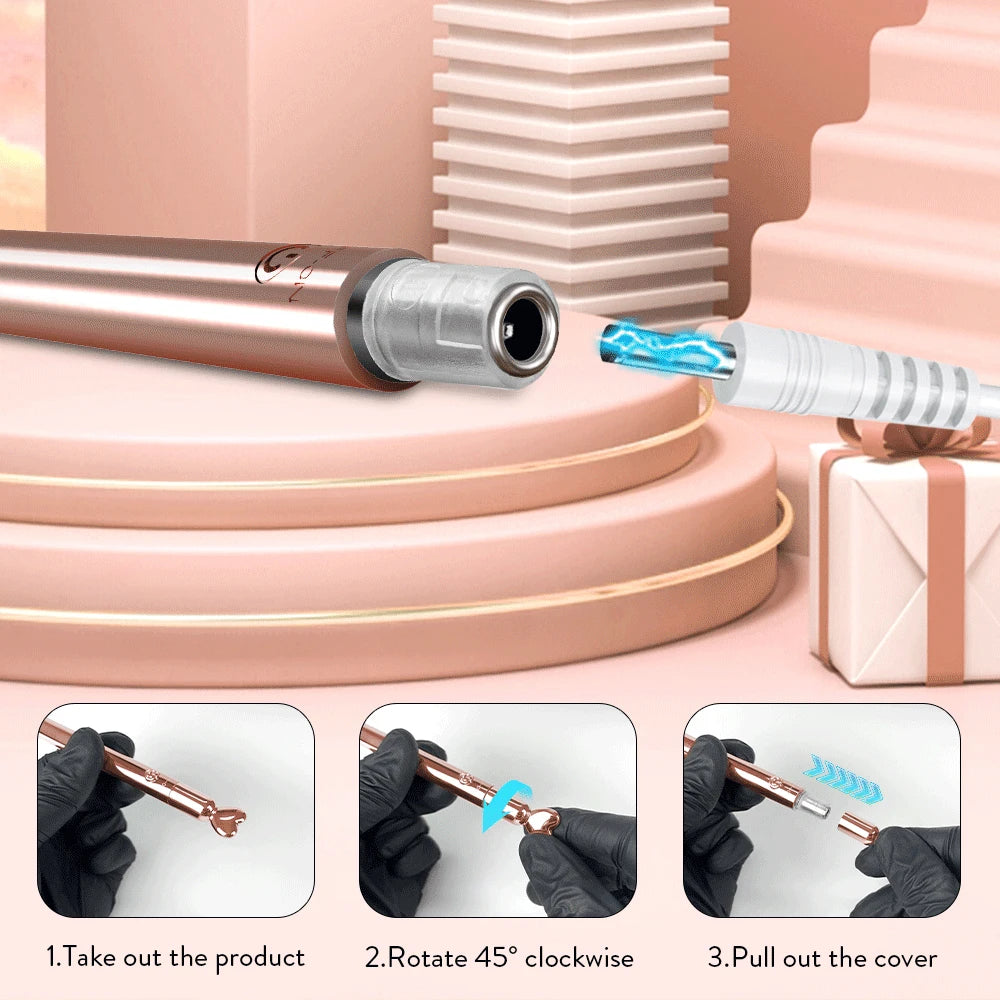 1.Take out the product

2.Rotate 45° clockwise

3.Pull out the cover